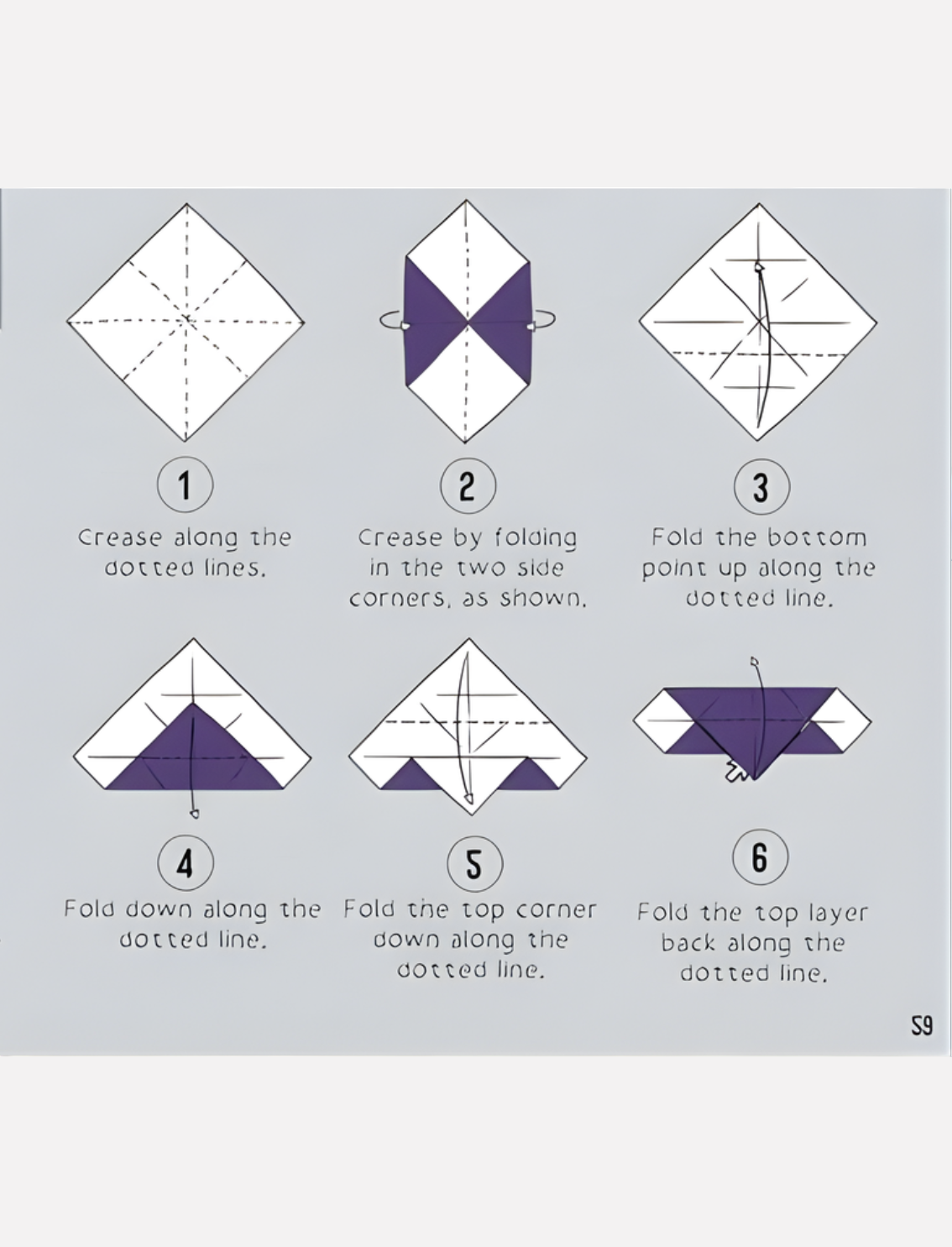 1
Crease along the dotted lines.

2
Crease by folding in the two side corners, as shown.

3
Fold the bottom point up along the dotted line.

4
Fold down along the dotted line.

5
Fold the top corner down along the dotted line.

6
Fold the top layer back along the dotted line.

59