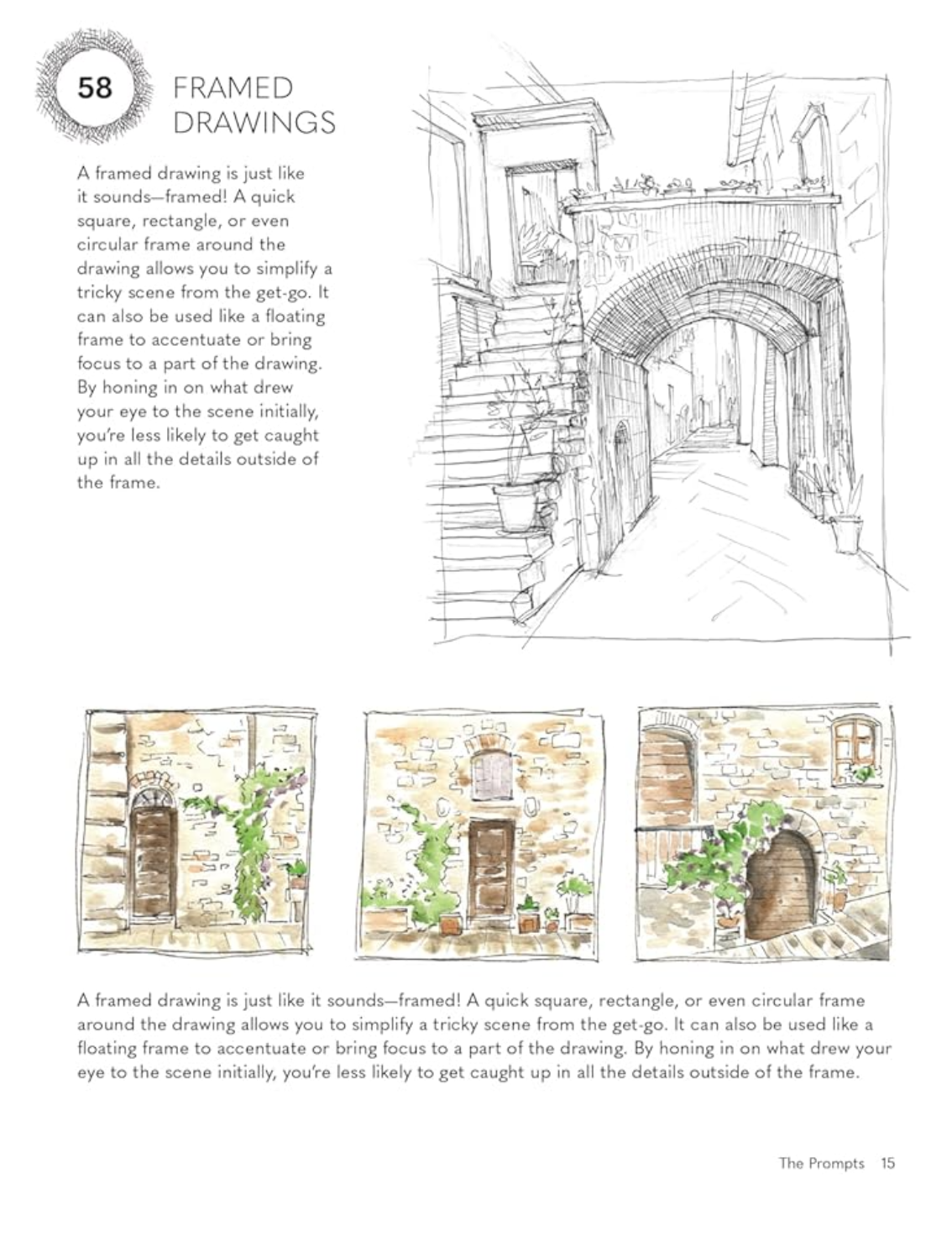 58 FRAMED DRAWINGS

A framed drawing is just like it sounds—framed! A quick square, rectangle, or even circular frame around the drawing allows you to simplify a tricky scene from the get-go. It can also be used like a floating frame to accentuate or bring focus to a part of the drawing. By honing in on what drew your eye to the scene initially, you're less likely to get caught up in all the details outside of the frame.

A framed drawing is just like it sounds—framed! A quick square, rectangle, or even circular frame around the drawing allows you to simplify a tricky scene from the get-go. It can also be used like a floating frame to accentuate or bring focus to a part of the drawing. By honing in on what drew your eye to the scene initially, you're less likely to get caught up in all the details outside of the frame.

The Prompts 15