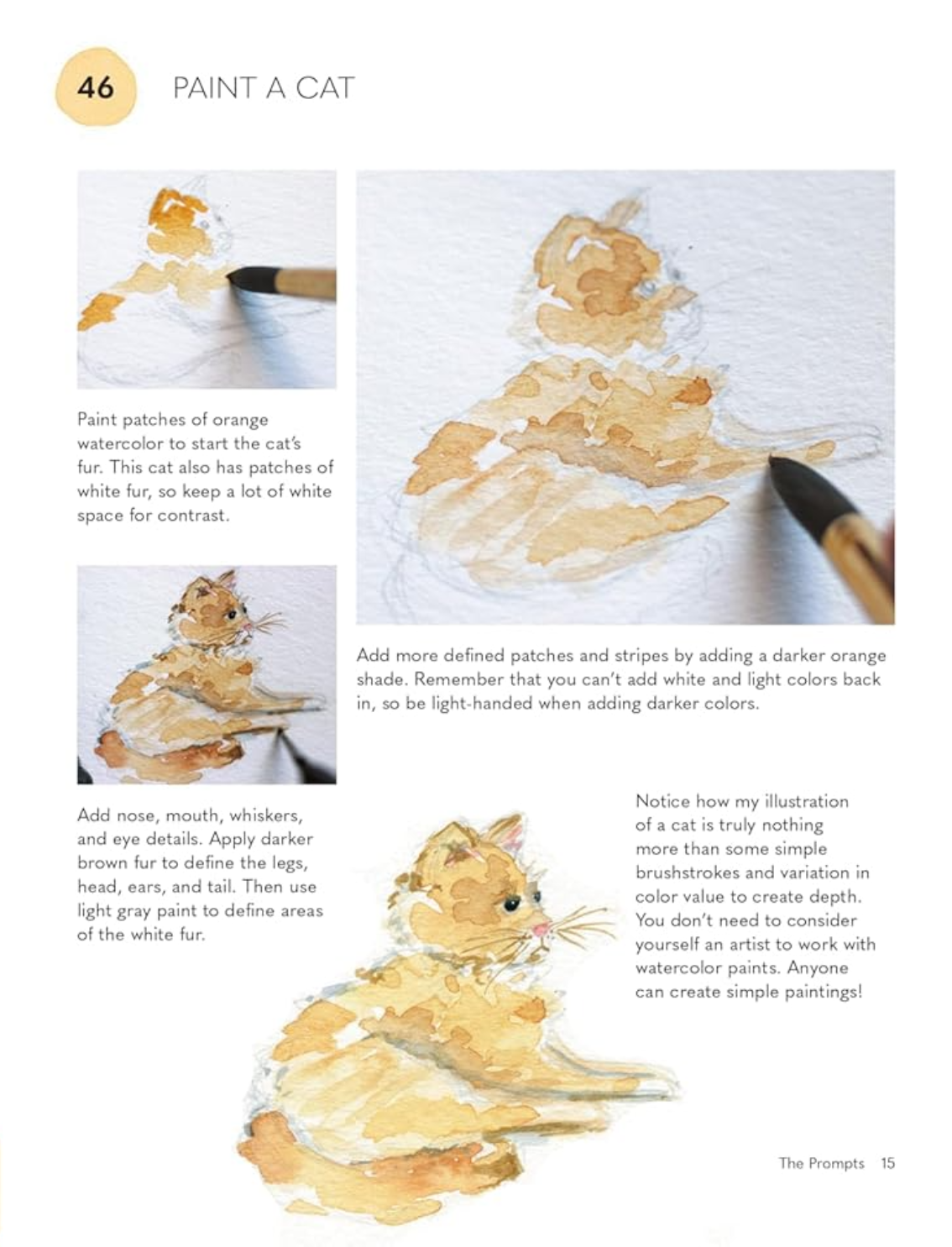 46 PAINT A CAT

Paint patches of orange watercolor to start the cat's fur. This cat also has patches of white fur, so keep a lot of white space for contrast.

Add more defined patches and stripes by adding a darker orange shade. Remember that you can't add white and light colors back in, so be light-handed when adding darker colors.

Add nose, mouth, whiskers, and eye details. Apply darker brown fur to define the legs, head, ears, and tail. Then use light gray paint to define areas of the white fur.

Notice how my illustration of a cat is truly nothing more than some simple brushstrokes and variation in color value to create depth. You don't need to consider yourself an artist to work with watercolor paints. Anyone can create simple paintings!

The Prompts 15