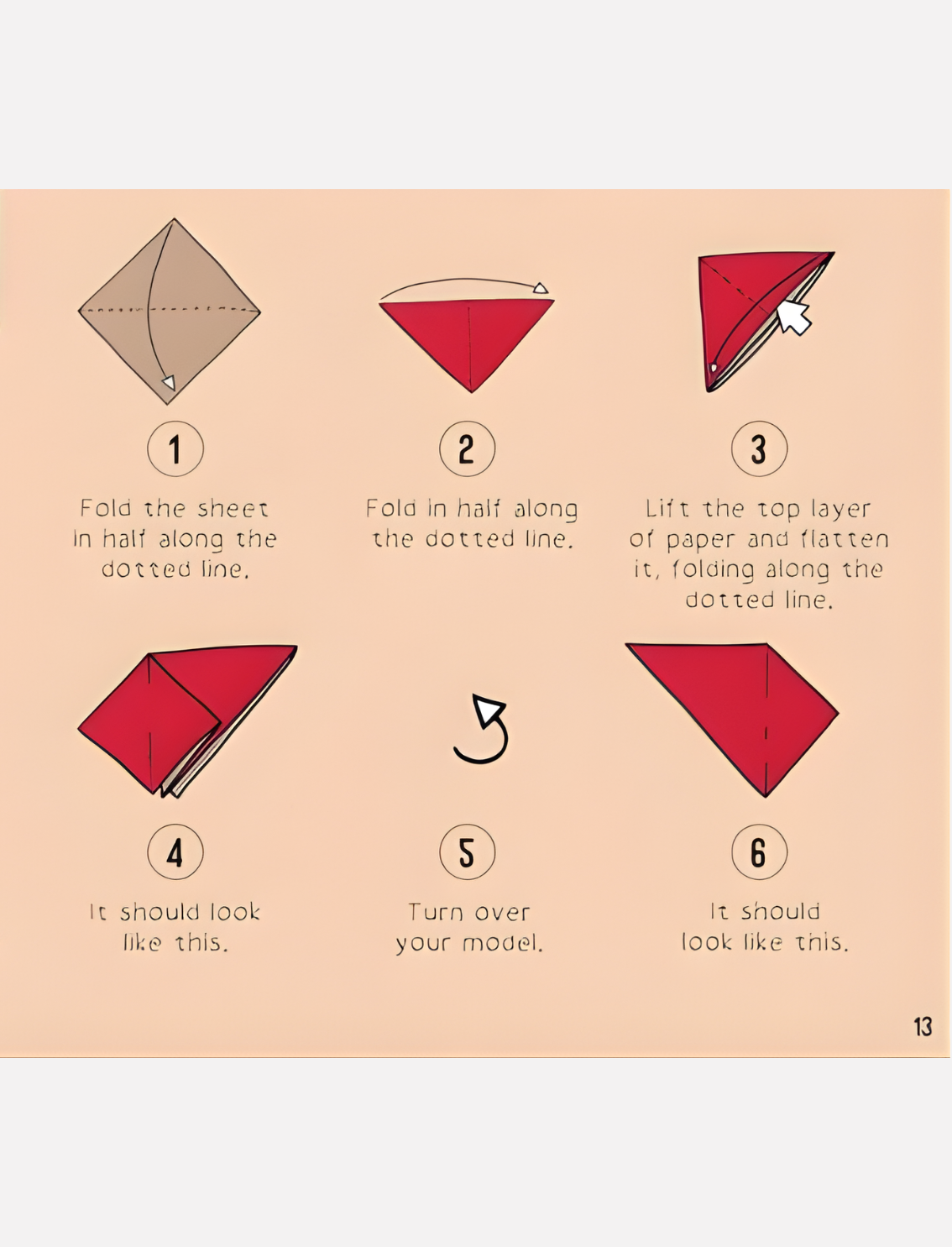 1

Fold the sheet in half along the dotted line.

2

Fold in half along the dotted line.

3

Lift the top layer of paper and flatten it, folding along the dotted line.

4

It should look like this.

5

Turn over your model.

6

It should look like this.

13