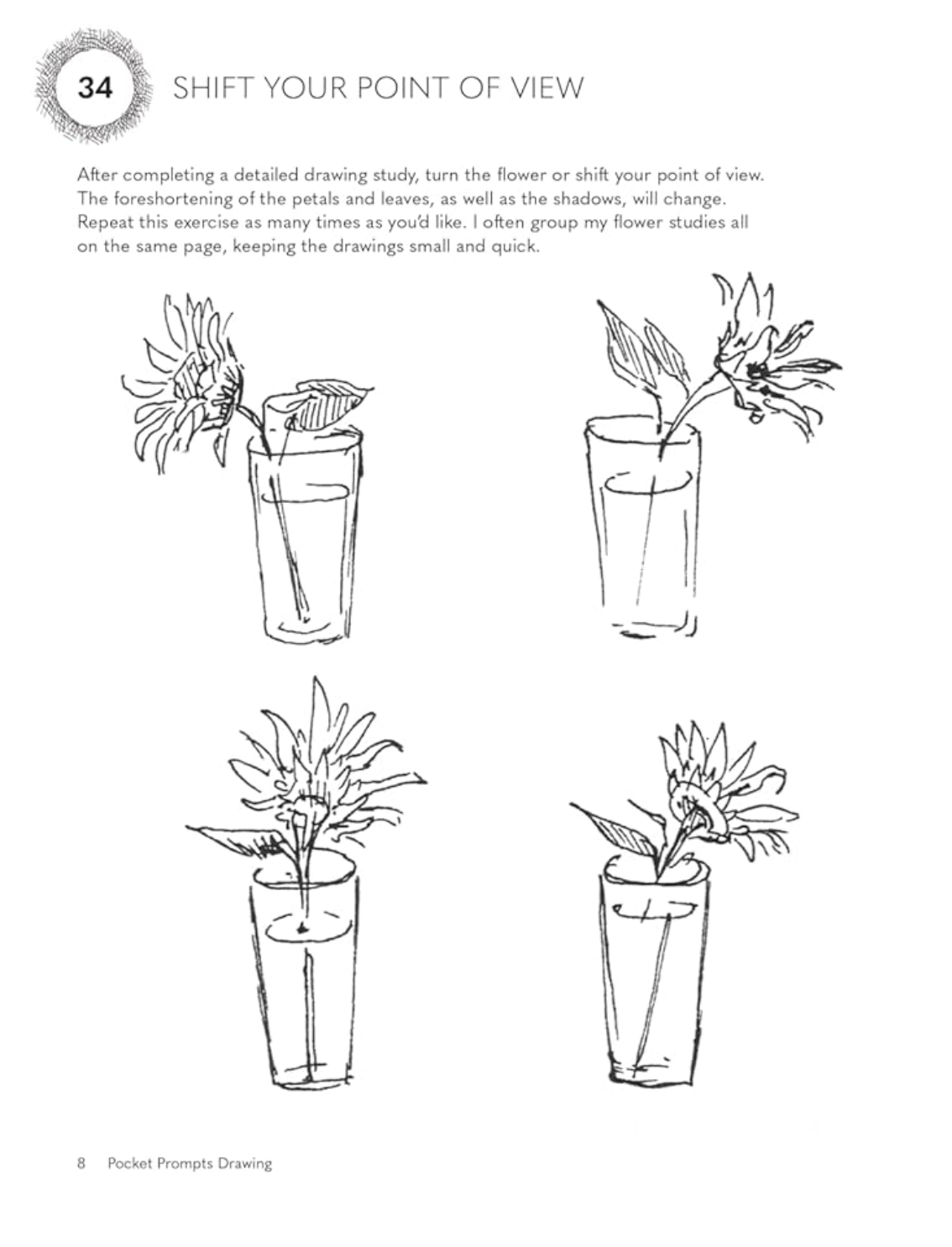 34 SHIFT YOUR POINT OF VIEW

After completing a detailed drawing study, turn the flower or shift your point of view. The foreshortening of the petals and leaves, as well as the shadows, will change. Repeat this exercise as many times as you'd like. I often group my flower studies all on the same page, keeping the drawings small and quick.

8 Pocket Prompts Drawing