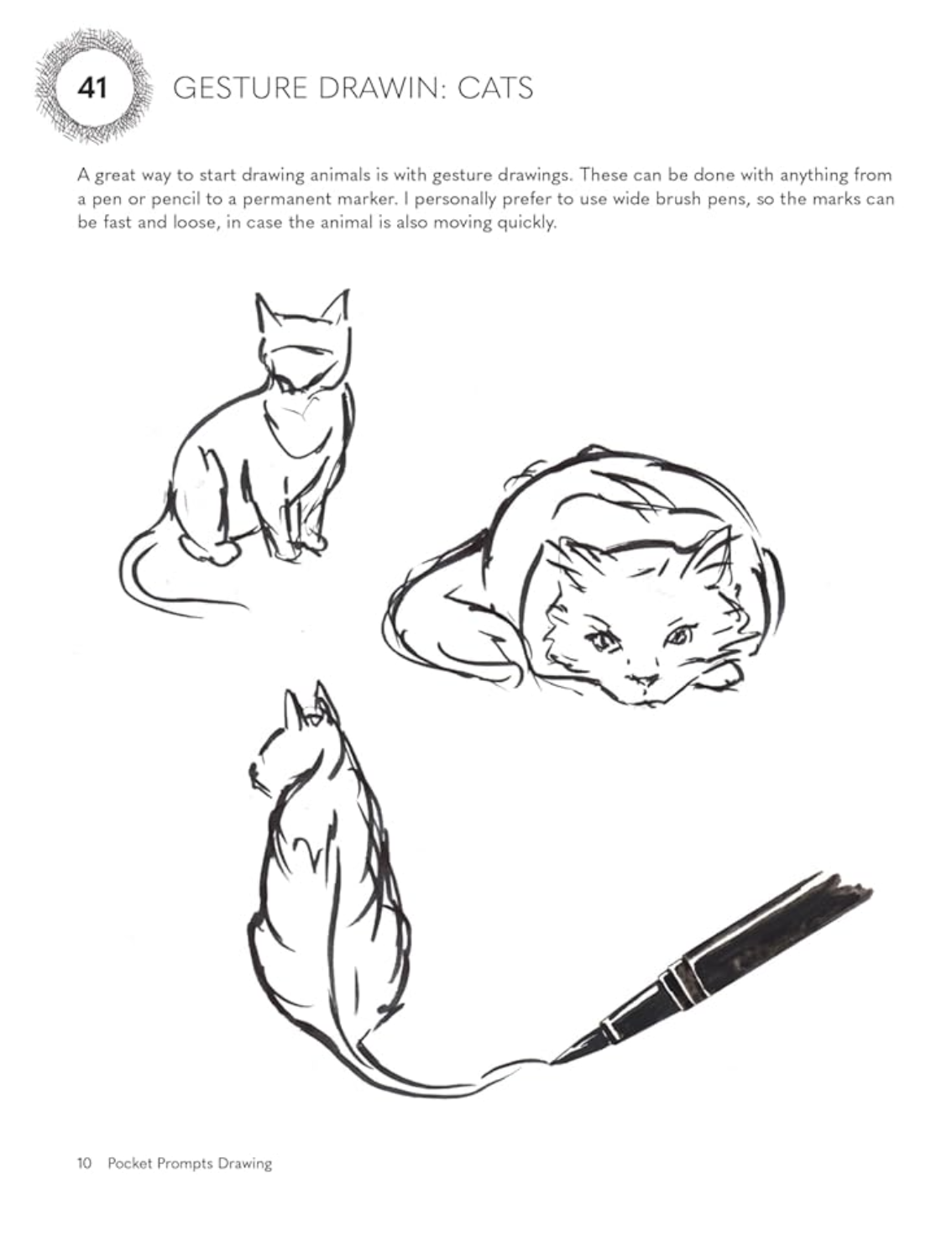 41 GESTURE DRAWIN: CATS

A great way to start drawing animals is with gesture drawings. These can be done with anything from a pen or pencil to a permanent marker. I personally prefer to use wide brush pens, so the marks can be fast and loose, in case the animal is also moving quickly.

10 Pocket Prompts Drawing